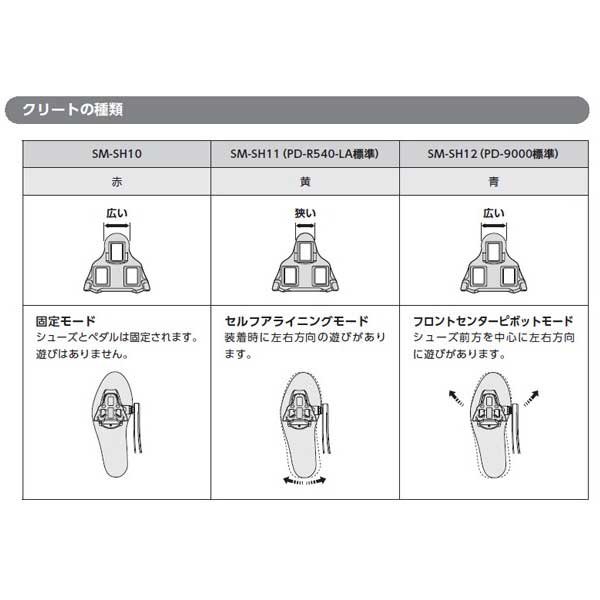 クリートの種類

| SM-SH10 | SM-SH11 (PD-R540-LA標準) | SM-SH12 (PD-9000標準) |
|---|---|---|
| 赤 | 黄 | 青 |
| 広い | 狭い | 広い |
| 固定モード シューズとペダルは固定されます。遊びはありません。 | セルフアライニングモード 装着時に左右方向の遊びがあります。 | フロントセンターピボットモード シューズ前方を中心に左右方向に遊びがあります。 |